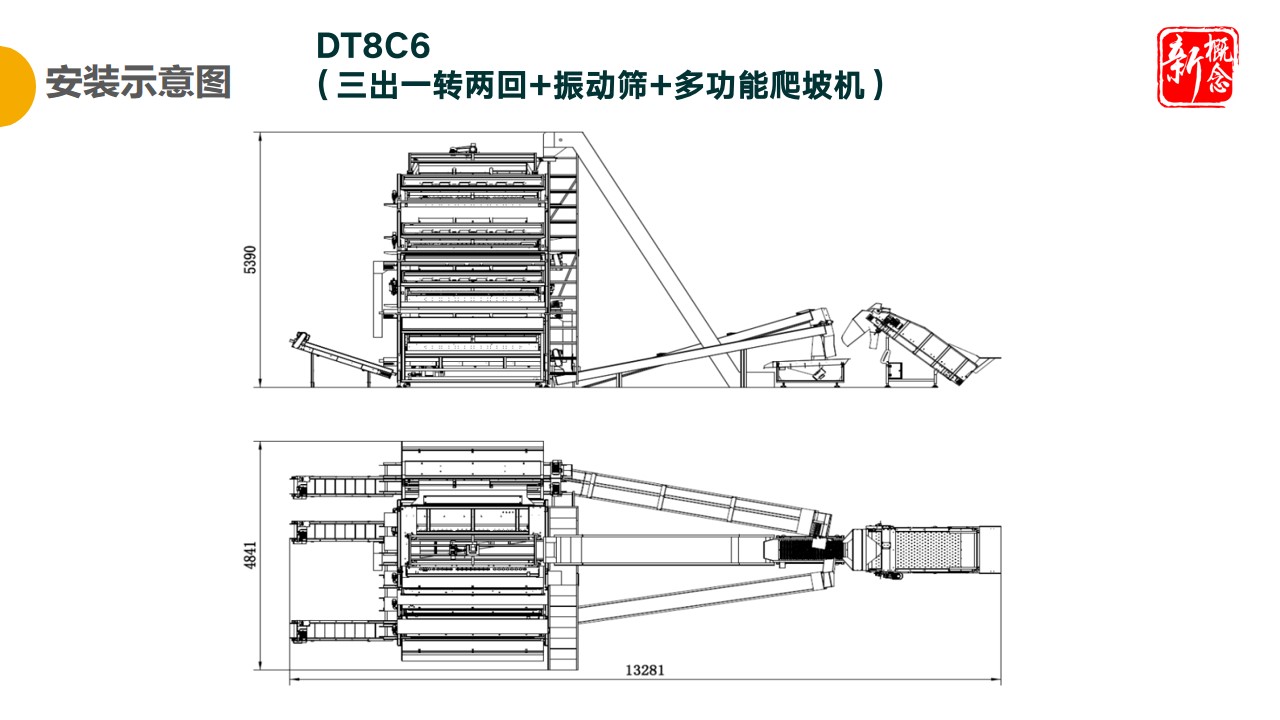 安装示意图

DT8C6
（三出一转两回+振动筛+多功能爬坡机）

新概念

5390

4841

13281