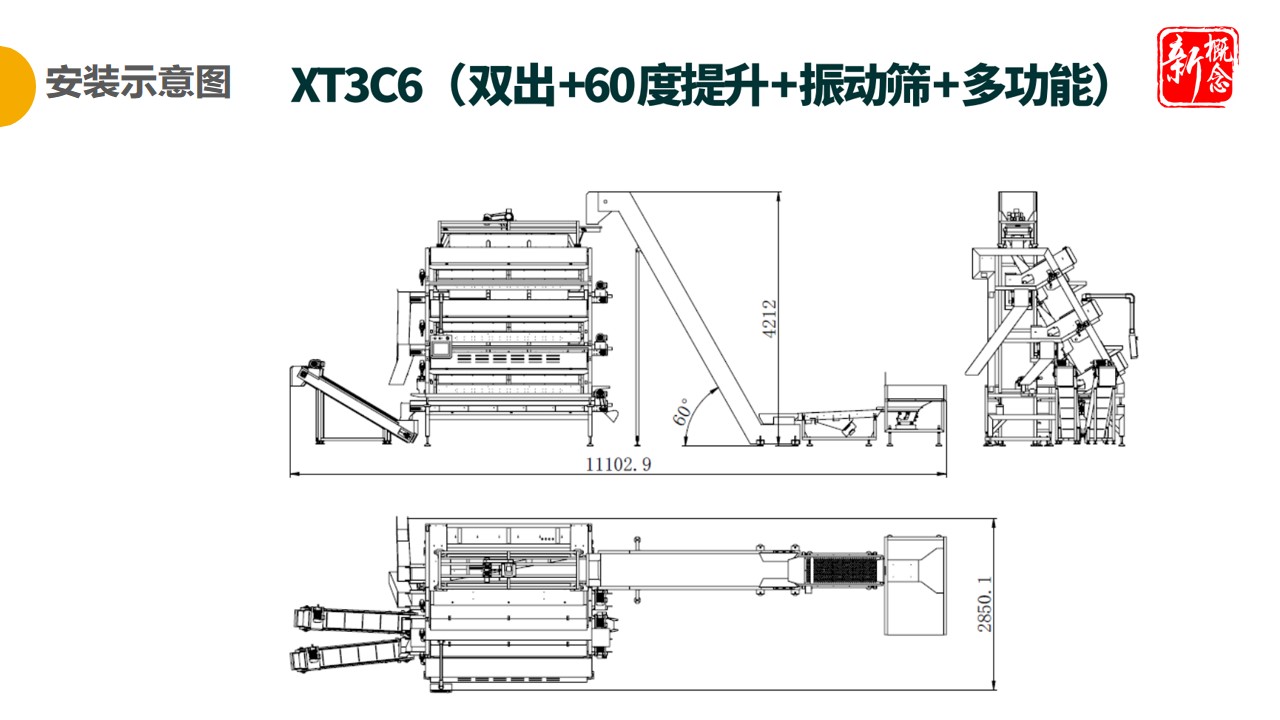 安装示意图

XT3C6（双出+60度提升+振动筛+多功能）

新概念

4212

60°

11102.9

2850.1